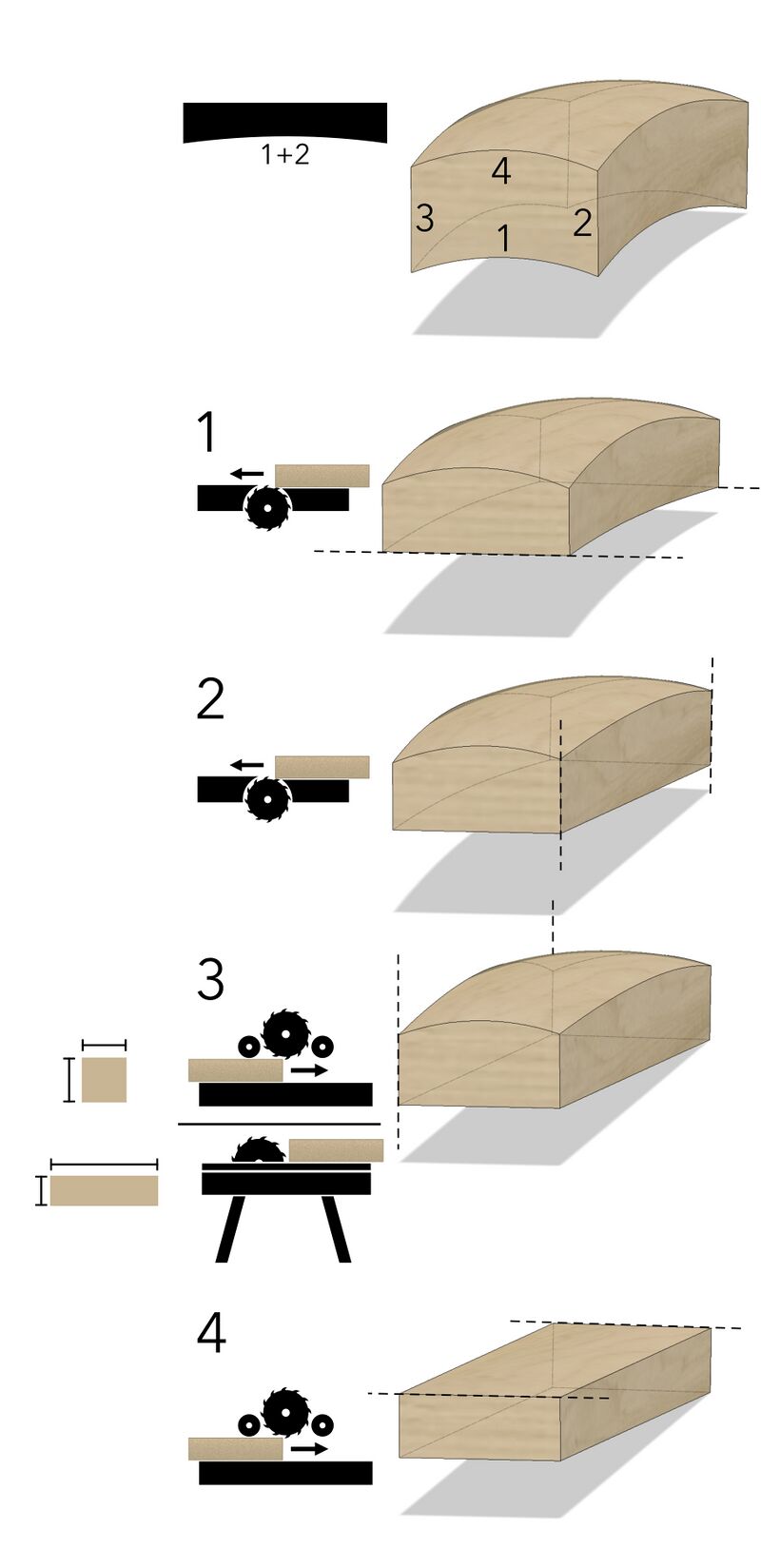 1+2

4
3
1
2

1

2

3

4